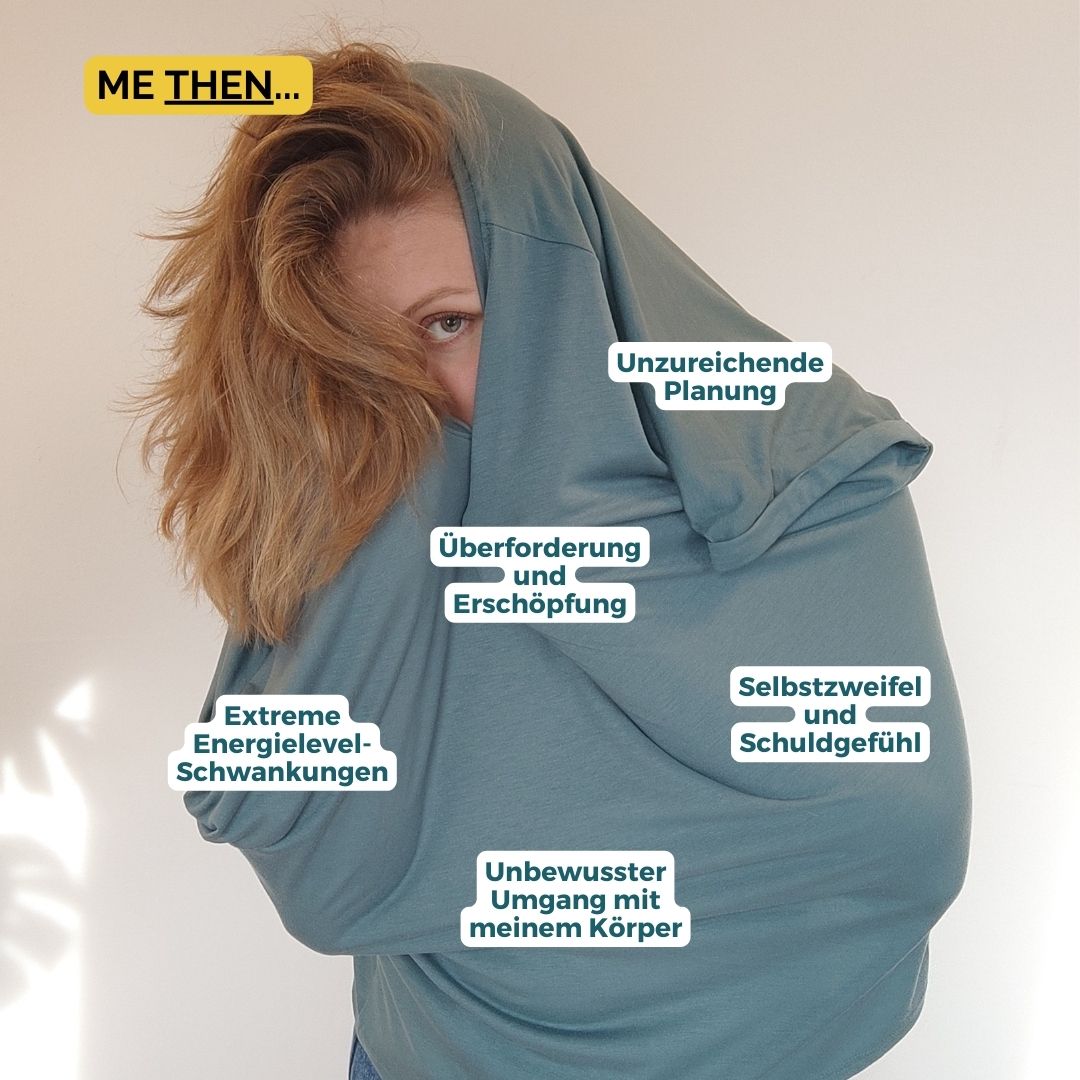 ME THEN...

Unzureichende Planung

Überforderung und Erschöpfung

Extreme Energielevel-Schwankungen

Selbstzweifel und Schuldgefühl

Unbewusster Umgang mit meinem Körper