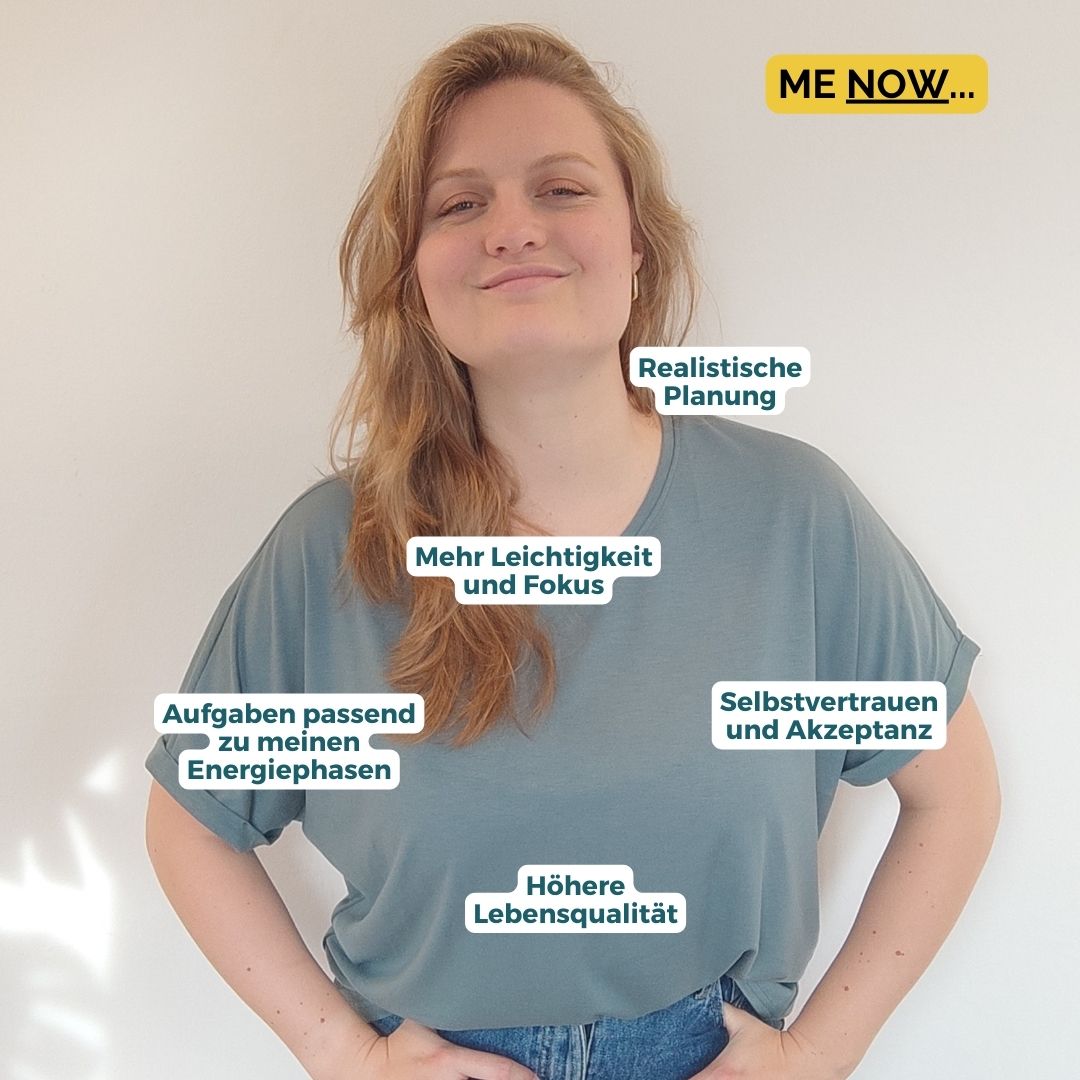 ME NOW...

Realistische Planung

Mehr Leichtigkeit und Fokus

Aufgaben passend zu meinen Energiephasen

Selbstvertrauen und Akzeptanz

Höhere Lebensqualität